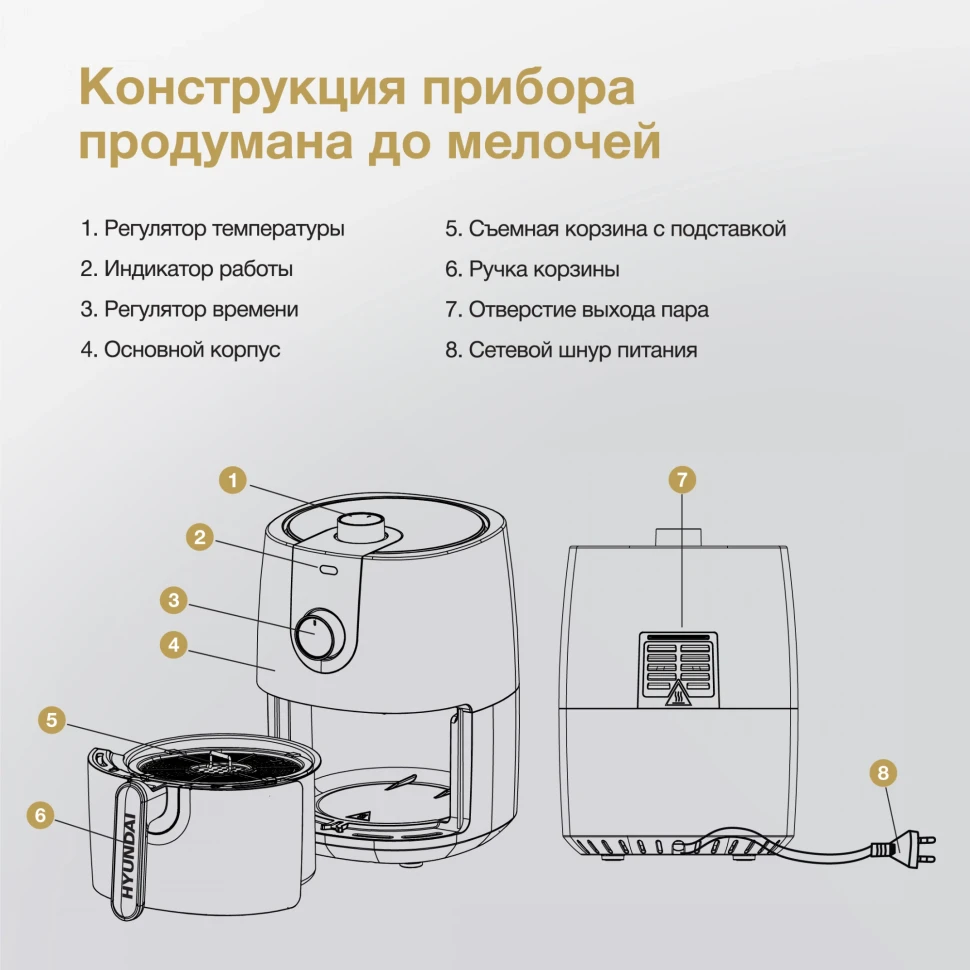 Конструкция прибора продумана до мелочей

1. Регулятор температуры
2. Индикатор работы
3. Регулятор времени
4. Основной корпус

5. Съемная корзина с подставкой
6. Ручка корзины
7. Отверстие выхода пара
8. Сетевой шнур питания

1
2
3
4
5
6
HYUNDAI
7
8